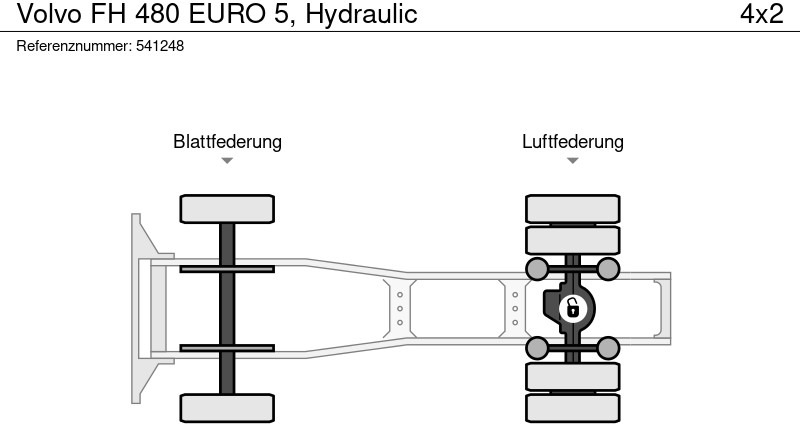 Volvo FH 480 EURO 5, Hydraulic 4x2

Referenznummer: 541248

Blattfederung

Luftfederung