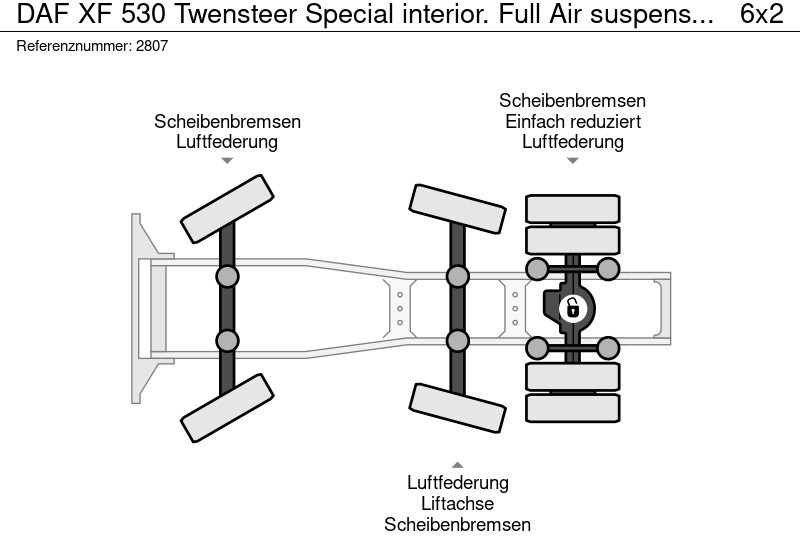 DAF XF 530 Twensteer Special interior. Full Air suspens... 6x2
Referenznummer: 2807

Scheibenbremsen
Luftfederung

Scheibenbremsen
Einfach reduziert
Luftfederung

Luftfederung
Liftachse
Scheibenbremsen