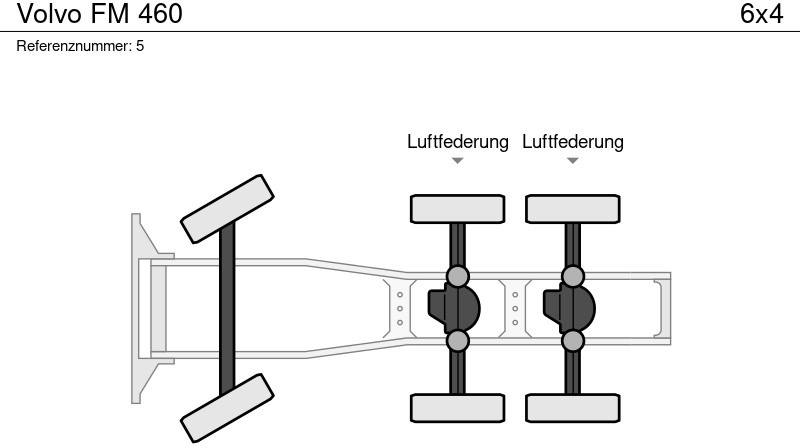 Volvo FM 460
6x4
Referenznummer: 5

Luftfederung Luftfederung