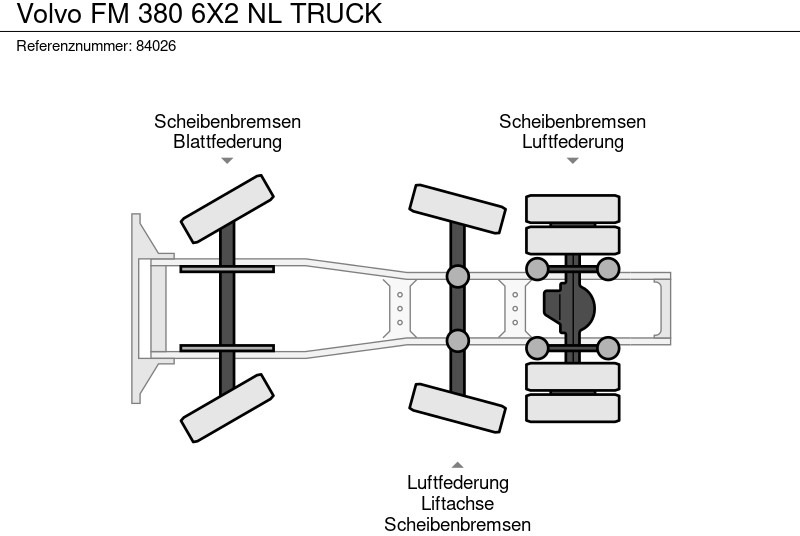 Volvo FM 380 6X2 NL TRUCK
Referenznummer: 84026

Scheibenbremsen
Blattfederung

Scheibenbremsen
Luftfederung

Luftfederung
Liftachse
Scheibenbremsen