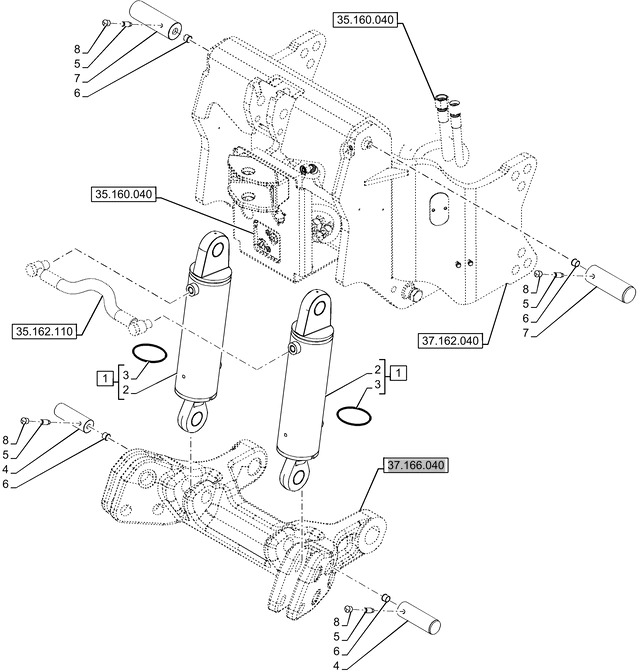 8
5
7
6
35.160.040
35.160.040
35.162.110
8
5
6
7
37.162.040
1
3
2
2
3
1
8
5
4
6
37.166.040
8
5
6
4