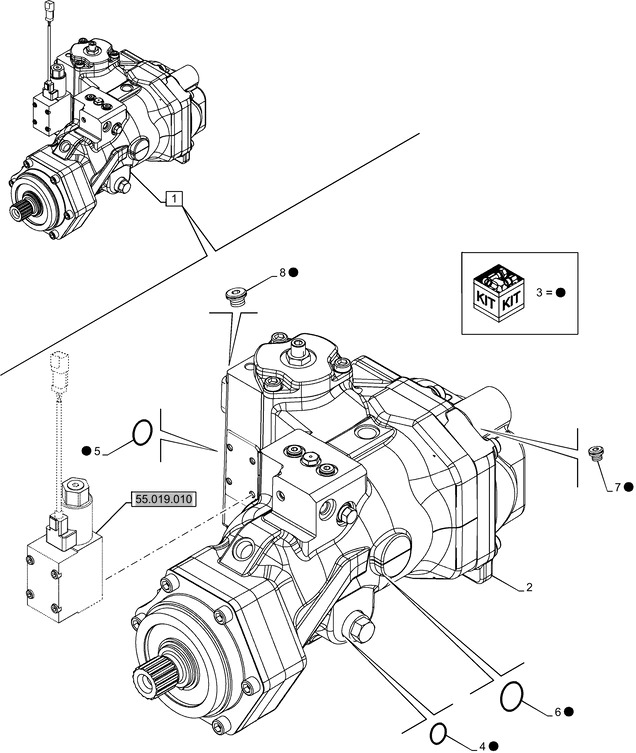 1

8 ●

KIT KIT

3 = ●

● 5

55.019.010

7 ●

2

6 ●

4 ●